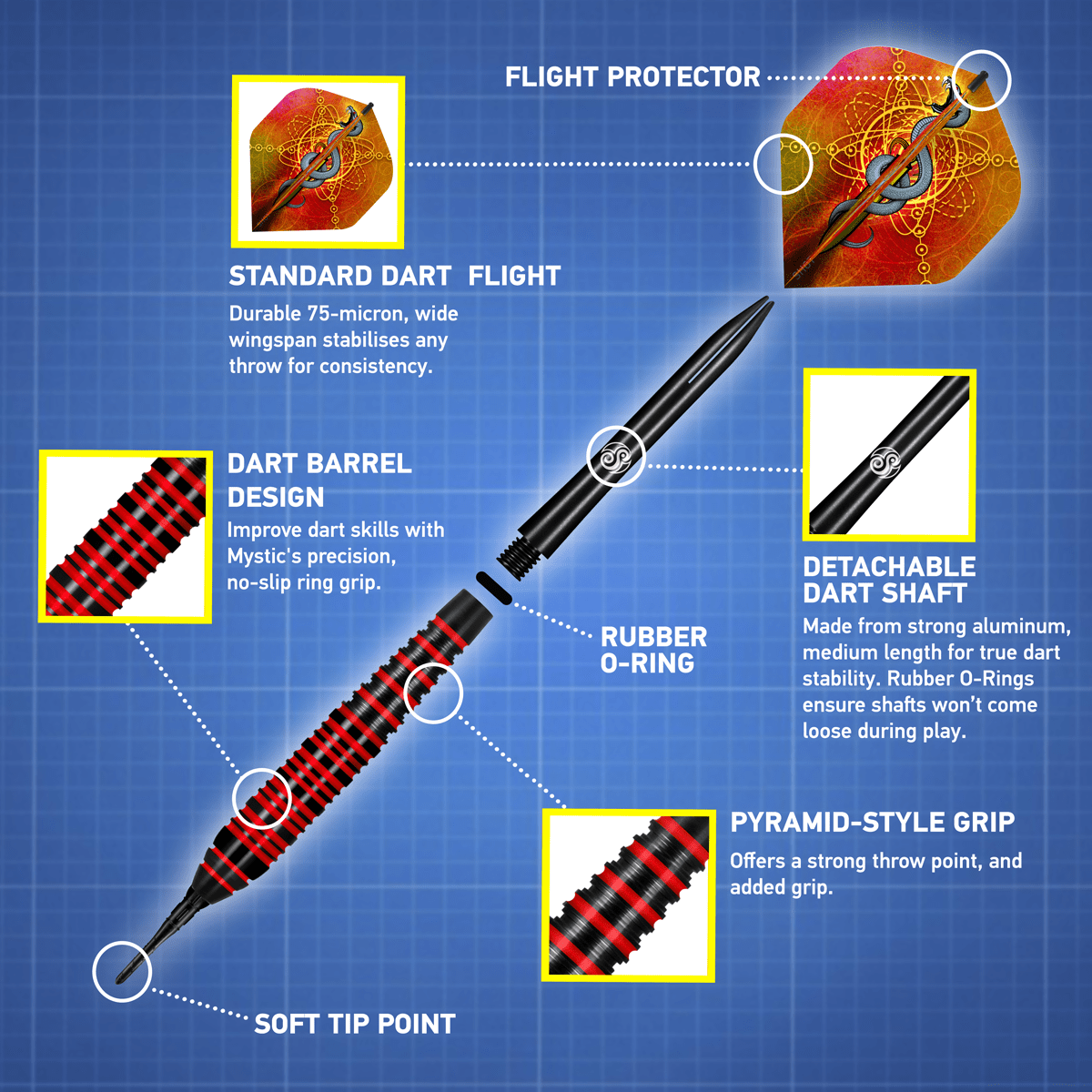 FLIGHT PROTECTOR

STANDARD DART FLIGHT

Durable 75-micron, wide wingspan stabilises any throw for consistency.

DART BARREL DESIGN

Improve dart skills with Mystic's precision, no-slip ring grip.

DETACHABLE DART SHAFT

Made from strong aluminum, medium length for true dart stability. Rubber O-Rings ensure shafts won't come loose during play.

RUBBER O-RING

PYRAMID-STYLE GRIP

Offers a strong throw point, and added grip.

SOFT TIP POINT